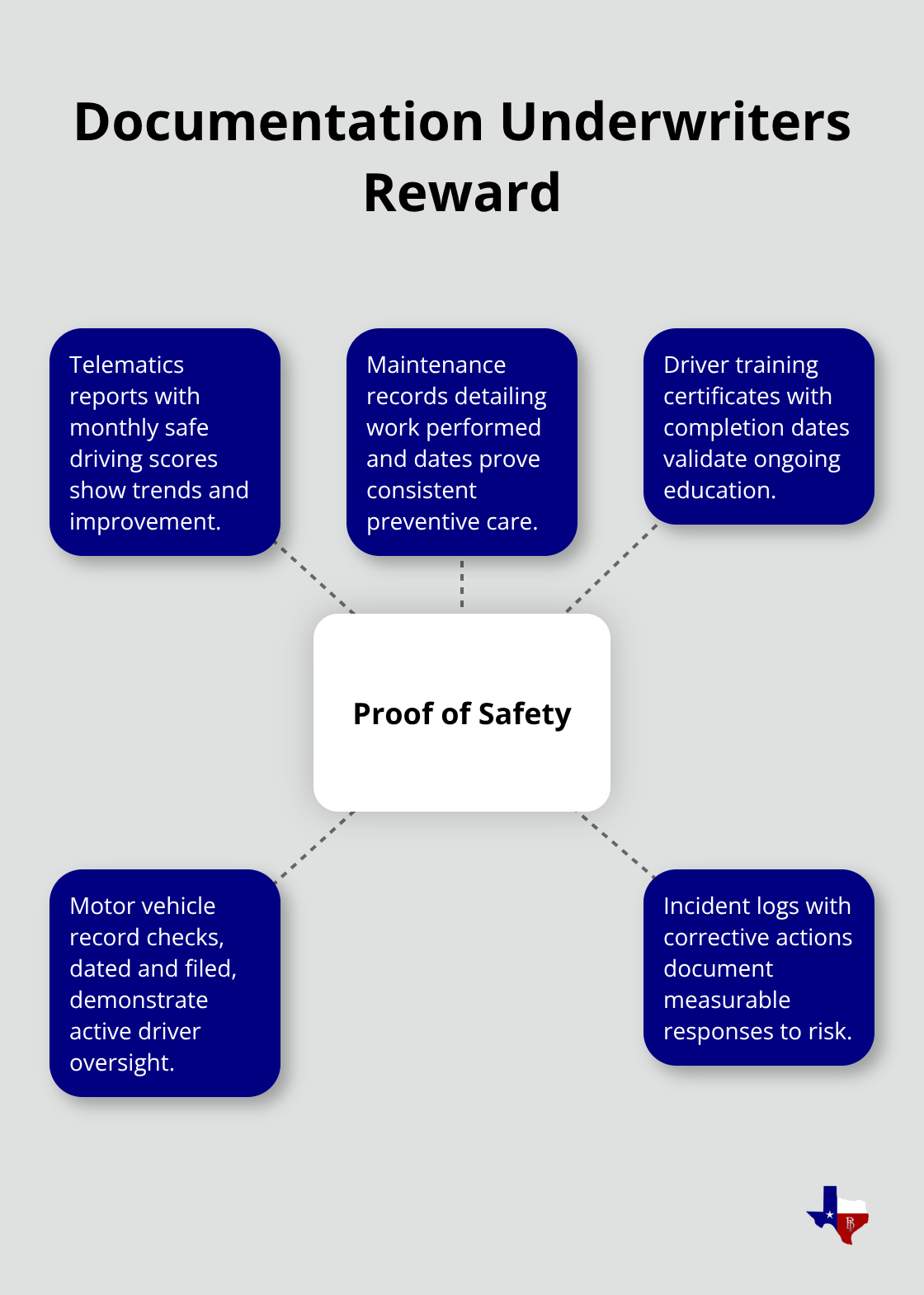 Documentation Underwriters Reward

Telematics reports with monthly safe driving scores show trends and improvement.

Maintenance records detailing work performed and dates prove consistent preventive care.

Driver training certificates with completion dates validate ongoing education.

Proof of Safety

Motor vehicle record checks, dated and filed, demonstrate active driver oversight.

Incident logs with corrective actions document measurable responses to risk.